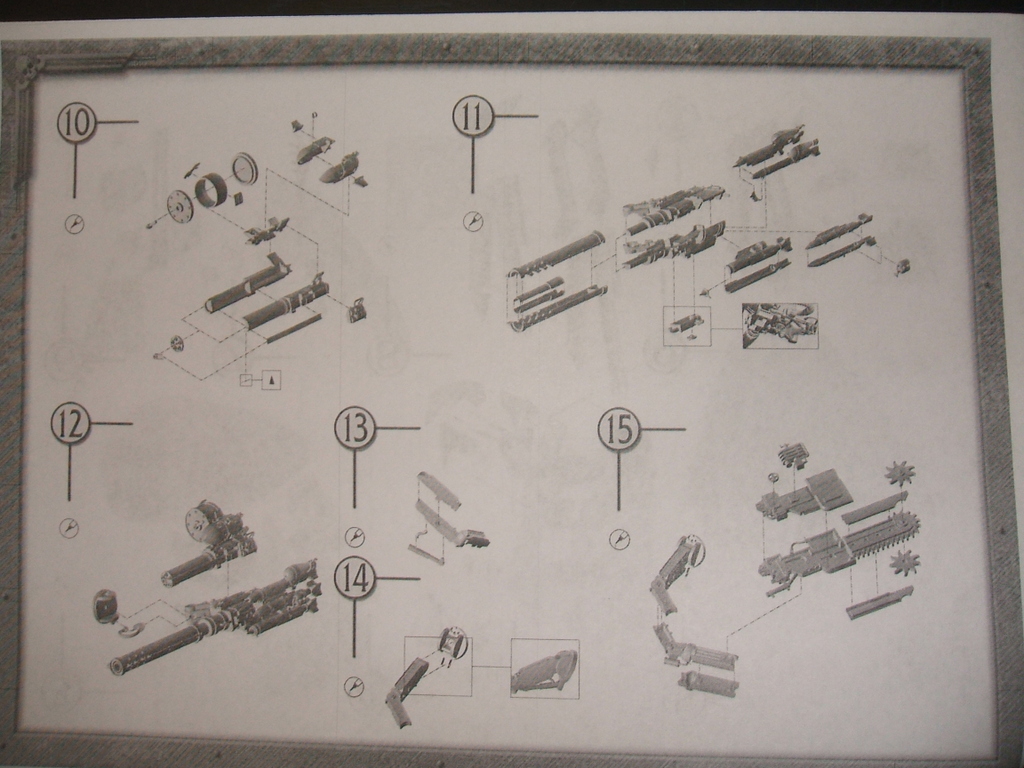 10

11

12

13

14

15