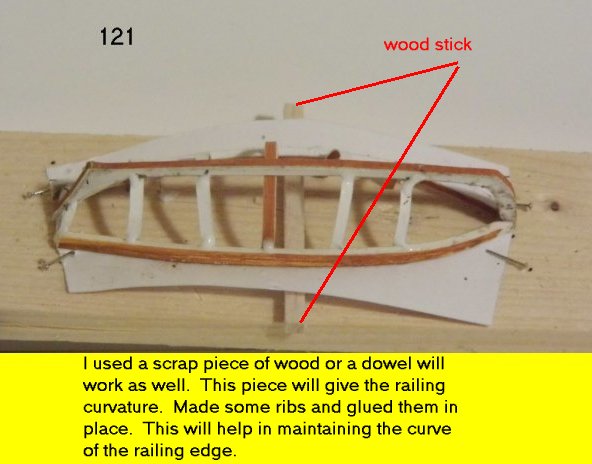 121

wood stick

I used a scrap piece of wood or a dowel will work as well. This piece will give the railing curvature. Made some ribs and glued them in place. This will help in maintaining the curve of the railing edge.