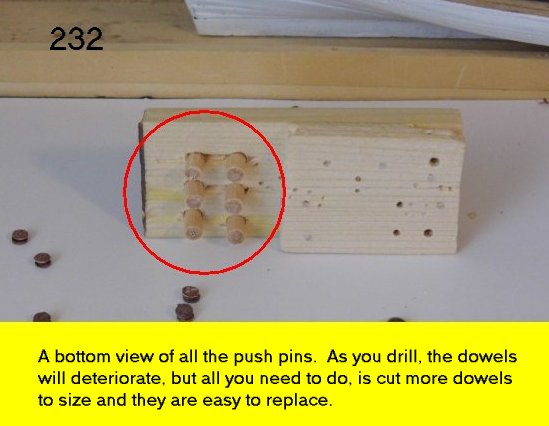 232

A bottom view of all the push pins. As you drill, the dowels will deteriorate, but all you need to do, is cut more dowels to size and they are easy to replace.