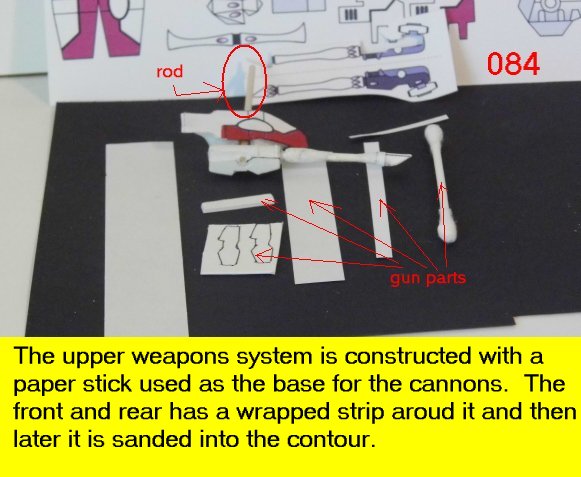 rod

084

gun parts

The upper weapons system is constructed with a paper stick used as the base for the cannons. The front and rear has a wrapped strip aroud it and then later it is sanded into the contour.