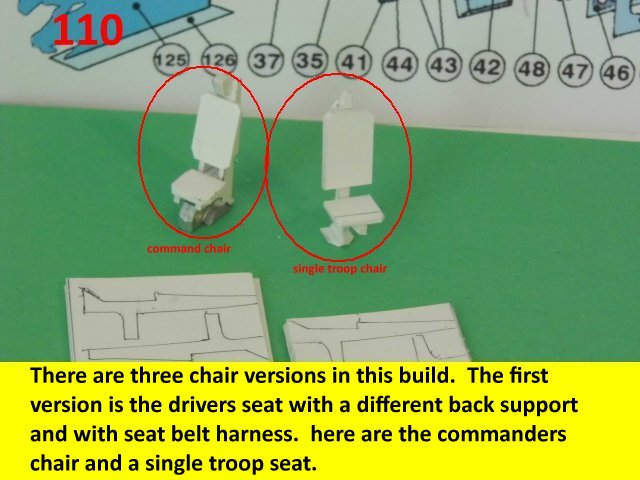 110

125 126 37 35 41 44 43 42 48 47 46

command chair

single troop chair

There are three chair versions in this build. The first version is the drivers seat with a different back support and with seat belt harness. here are the commanders chair and a single troop seat.