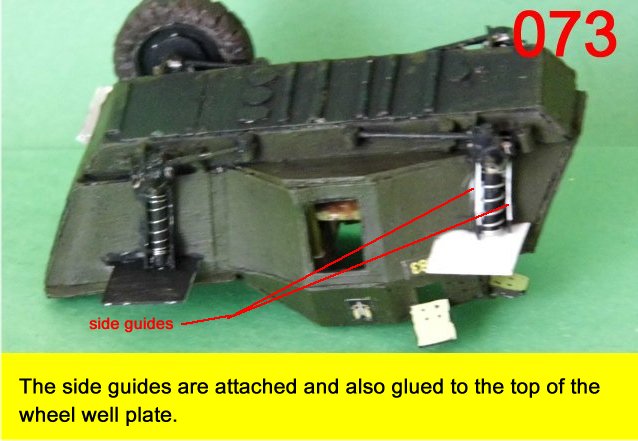 073

side guides

The side guides are attached and also glued to the top of the wheel well plate.