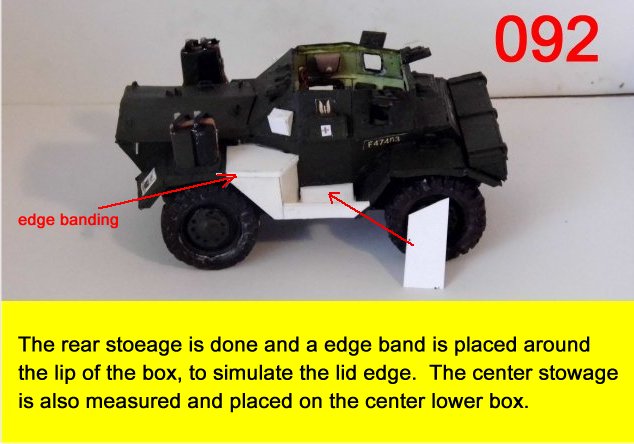 092

F47483

edge banding

The rear stoeage is done and a edge band is placed around the lip of the box, to simulate the lid edge. The center stowage is also measured and placed on the center lower box.