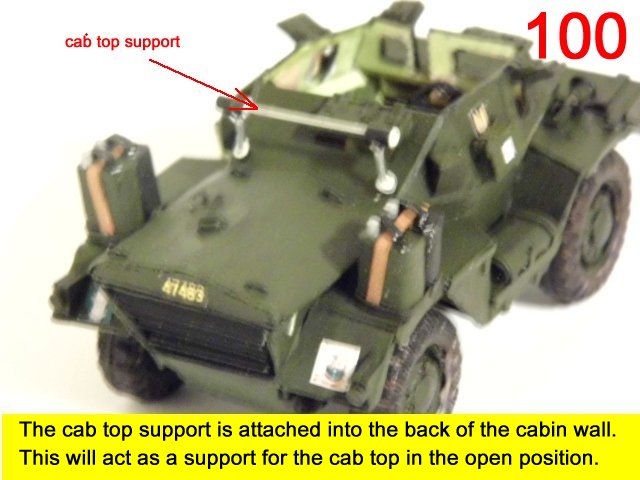 cab top support

100

47483

The cab top support is attached into the back of the cabin wall. This will act as a support for the cab top in the open position.