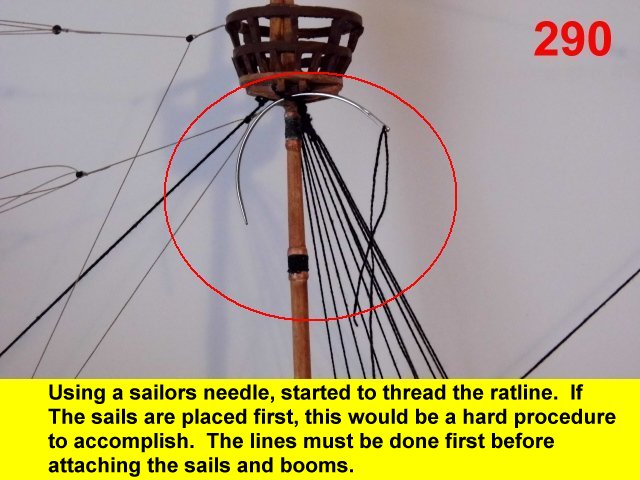 290

Using a sailors needle, started to thread the ratline. If The sails are placed first, this would be a hard procedure to accomplish. The lines must be done first before attaching the sails and booms.