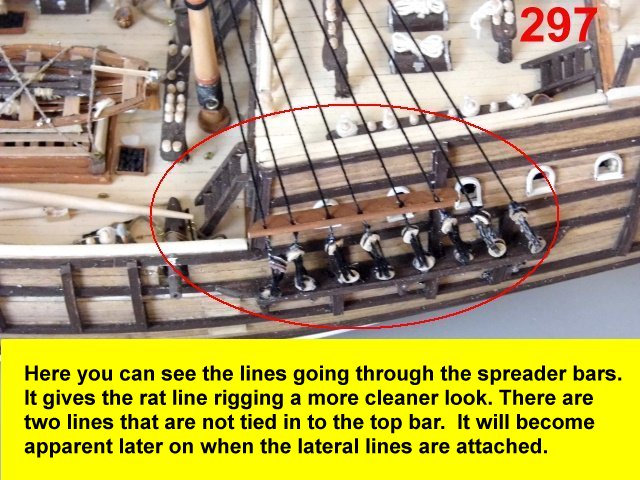 297

Here you can see the lines going through the spreader bars. It gives the rat line rigging a more cleaner look. There are two lines that are not tied in to the top bar. It will become apparent later on when the lateral lines are attached.