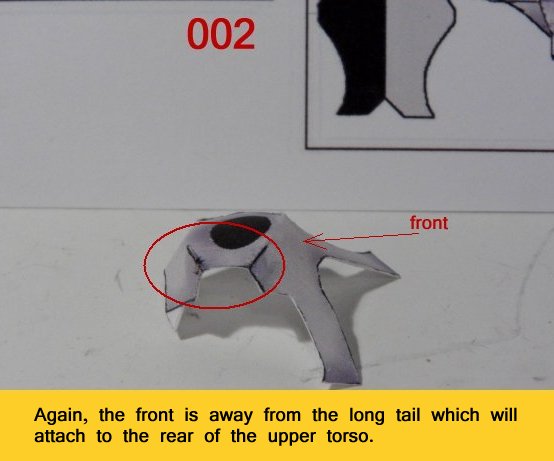 002

front

Again, the front is away from the long tail which will attach to the rear of the upper torso.