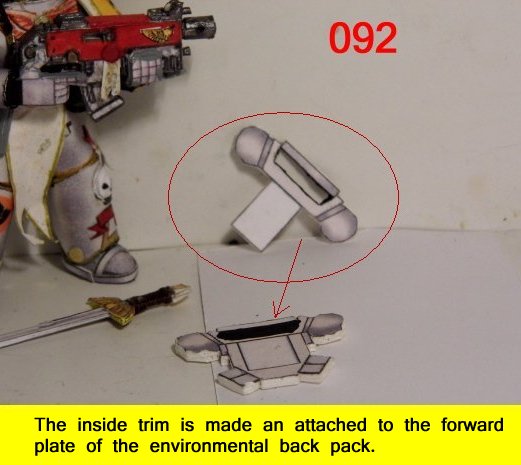 092

The inside trim is made an attached to the forward plate of the environmental back pack.