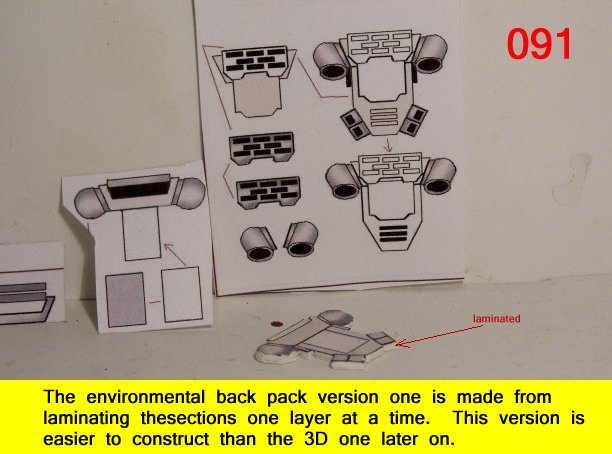 091

laminated

The environmental back pack version one is made from laminating thesections one layer at a time. This version is easier to construct than the 3D one later on.