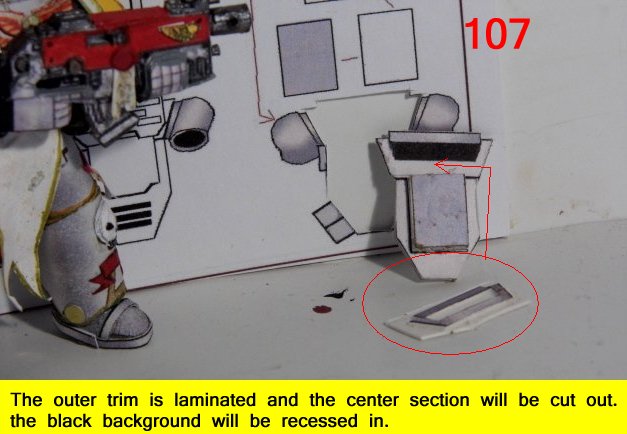 107

The outer trim is laminated and the center section will be cut out. the black background will be recessed in.