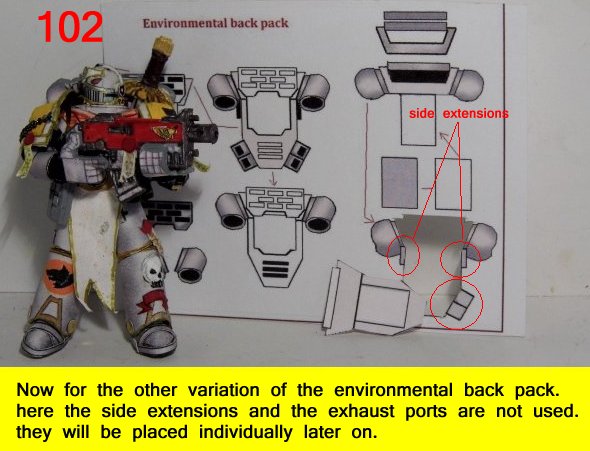 102

Environmental back pack

side extensions

Now for the other variation of the environmental back pack. here the side extensions and the exhaust ports are not used. they will be placed individually later on.