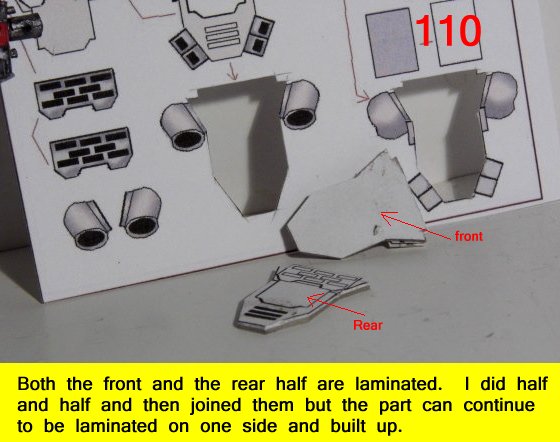 110

front

Rear

Both the front and the rear half are laminated. I did half and half and then joined them but the part can continue to be laminated on one side and built up.