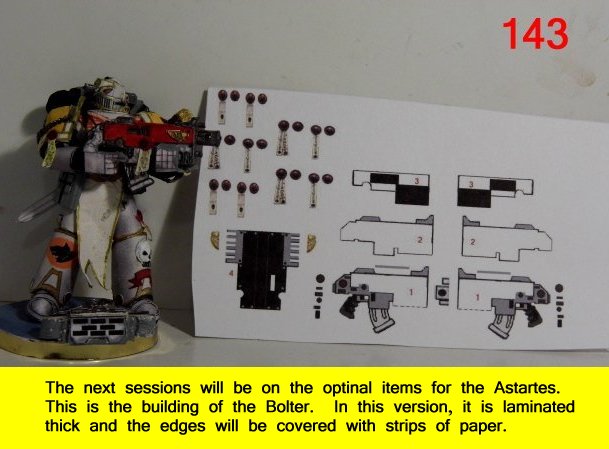 143

3
3
2
2
4
1
1

The next sessions will be on the optinal items for the Astartes. This is the building of the Bolter. In this version, it is laminated thick and the edges will be covered with strips of paper.