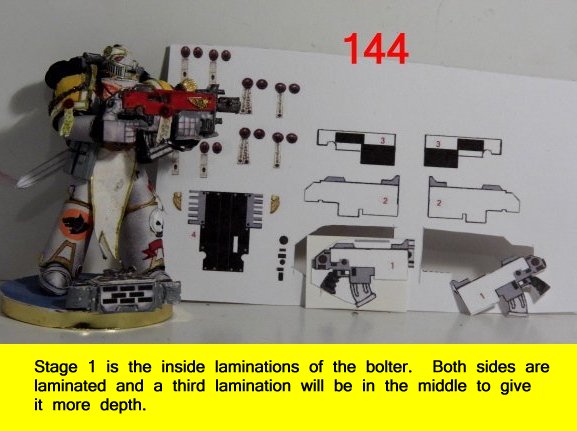 144

3

3

2

2

4

1

1

Stage 1 is the inside laminations of the bolter. Both sides are laminated and a third lamination will be in the middle to give it more depth.