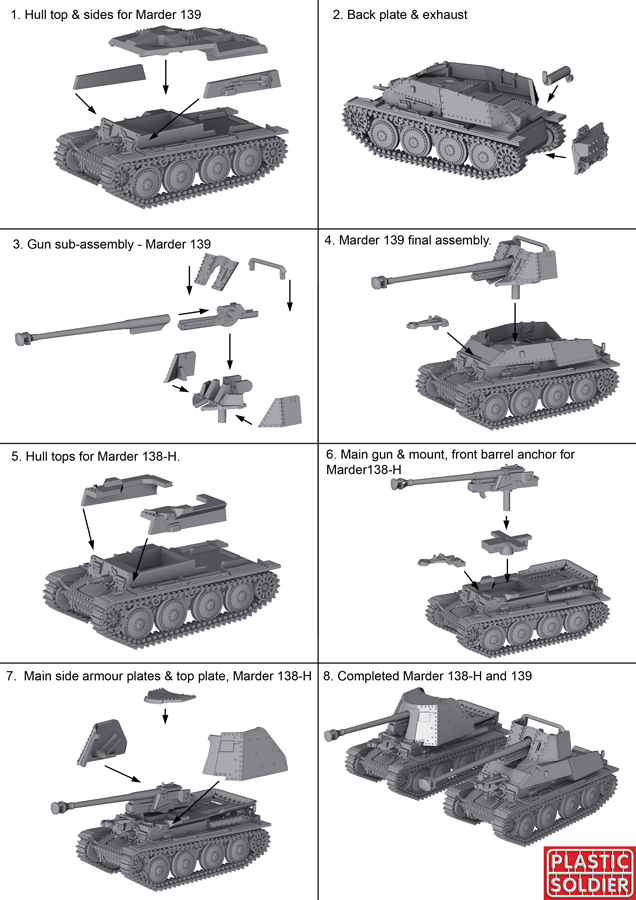 1. Hull top & sides for Marder 139

2. Back plate & exhaust

3. Gun sub-assembly - Marder 139

4. Marder 139 final assembly.

5. Hull tops for Marder 138-H.

6. Main gun & mount, front barrel anchor for Marder138-H

7. Main side armour plates & top plate, Marder 138-H

8. Completed Marder 138-H and 139

PLASTIC SOLDIER