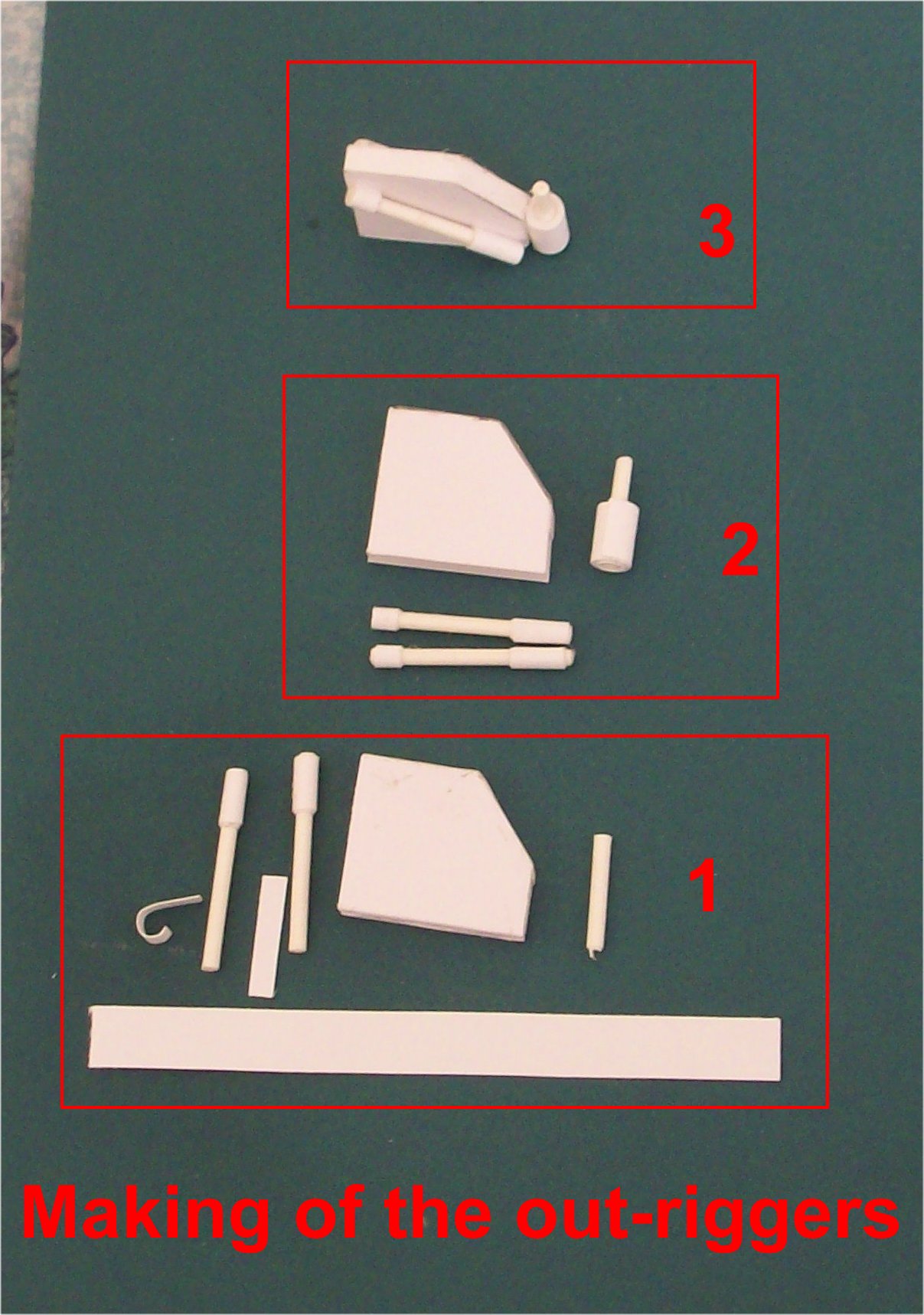 3

2

1

Making of the out-riggers