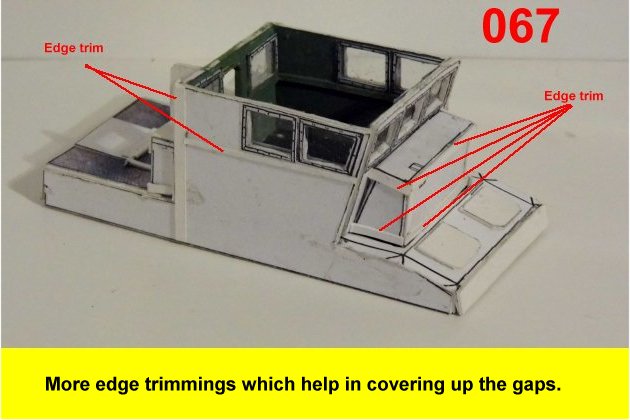 067

Edge trim

Edge trim

More edge trimmings which help in covering up the gaps.