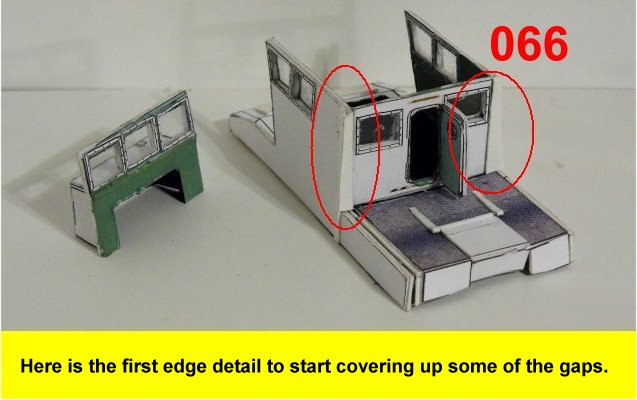 066

Here is the first edge detail to start covering up some of the gaps.