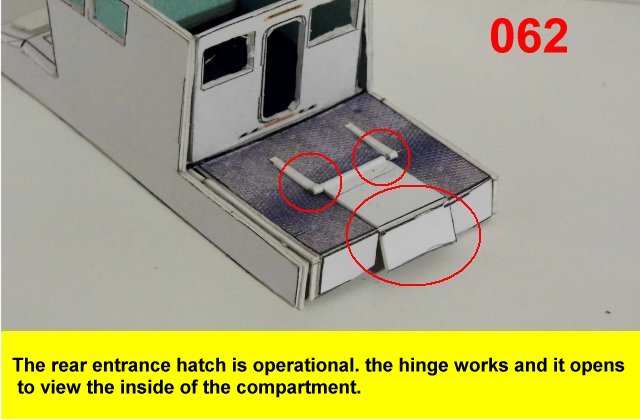 062

The rear entrance hatch is operational. the hinge works and it opens to view the inside of the compartment.