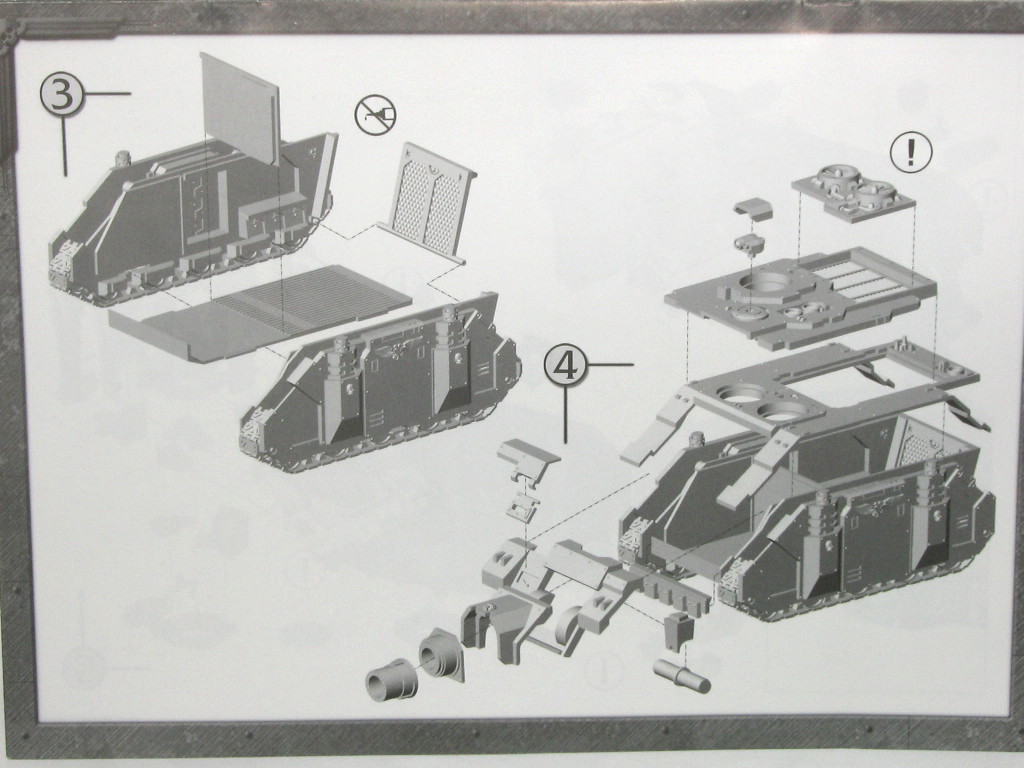 3

!

4