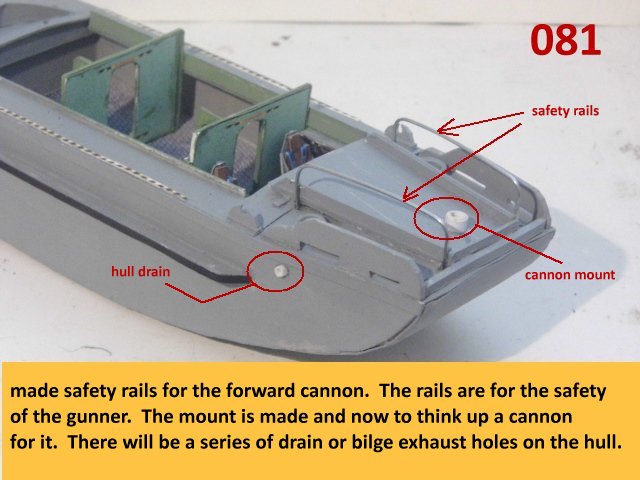 081

safety rails

hull drain

cannon mount

made safety rails for the forward cannon. The rails are for the safety of the gunner. The mount is made and now to think up a cannon for it. There will be a series of drain or bilge exhaust holes on the hull.