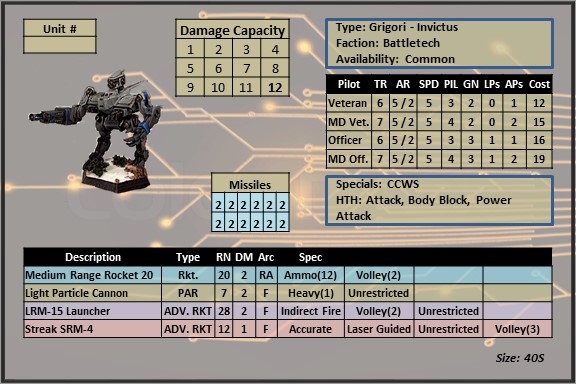 | Unit # |
|---|
| |

| Damage Capacity | | | |
|---|---|---|---|
| 1 | 2 | 3 | 4 |
| 5 | 6 | 7 | 8 |
| 9 | 10 | 11 | 12 |

Type: Grigori - Invictus
Faction: Battletech
Availability: Common

| Pilot | TR | AR | SPD | PIL | GN | LPs | APs | Cost |
|---|---|---|---|---|---|---|---|---|
| Veteran | 6 | 5 / 2 | 5 | 3 | 2 | 0 | 1 | 12 |
| MD Vet. | 7 | 5 / 2 | 5 | 4 | 2 | 0 | 2 | 15 |
| Officer | 6 | 5 / 2 | 5 | 3 | 3 | 1 | 1 | 16 |
| MD Off. | 7 | 5 / 2 | 5 | 4 | 3 | 1 | 2 | 19 |

| Missiles | | | | | |
|---|---|---|---|---|---|
| 2 | 2 | 2 | 2 | 2 | 2 |
| 2 | 2 | 2 | 2 | 2 | 2 |

Specials: CCWS
HTH: Attack, Body Block, Power Attack

| Description | Type | RN | DM | Arc | Spec | | | |
|---|---|---|---|---|---|---|---|---|
| Medium Range Rocket 20 | Rkt. | 20 | 2 | RA | Ammo(12) | Volley(2) | | |
| Light Particle Cannon | PAR | 7 | 2 | F | Heavy(1) | Unrestricted | | |
| LRM-15 Launcher | ADV. RKT | 28 | 2 | F | Indirect Fire | Volley(2) | Unrestricted | |
| Streak SRM-4 | ADV. RKT | 12 | 1 | F | Accurate | Laser Guided | Unrestricted | Volley(3) |

Size: 40S