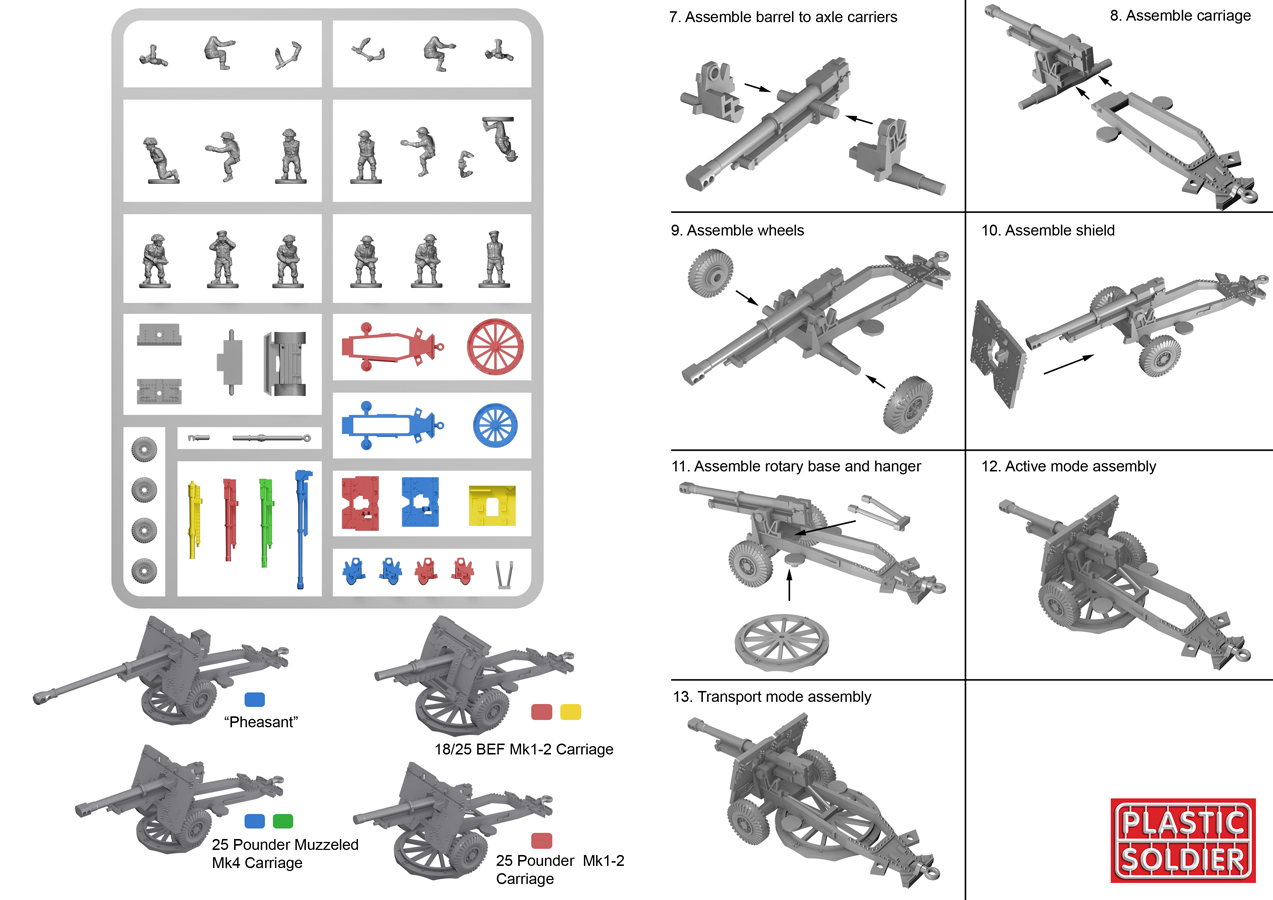 “Pheasant”

18/25 BEF Mk1-2 Carriage

25 Pounder Muzzeled Mk4 Carriage

25 Pounder Mk1-2 Carriage

7. Assemble barrel to axle carriers

8. Assemble carriage

9. Assemble wheels

10. Assemble shield

11. Assemble rotary base and hanger

12. Active mode assembly

13. Transport mode assembly

PLASTIC SOLDIER