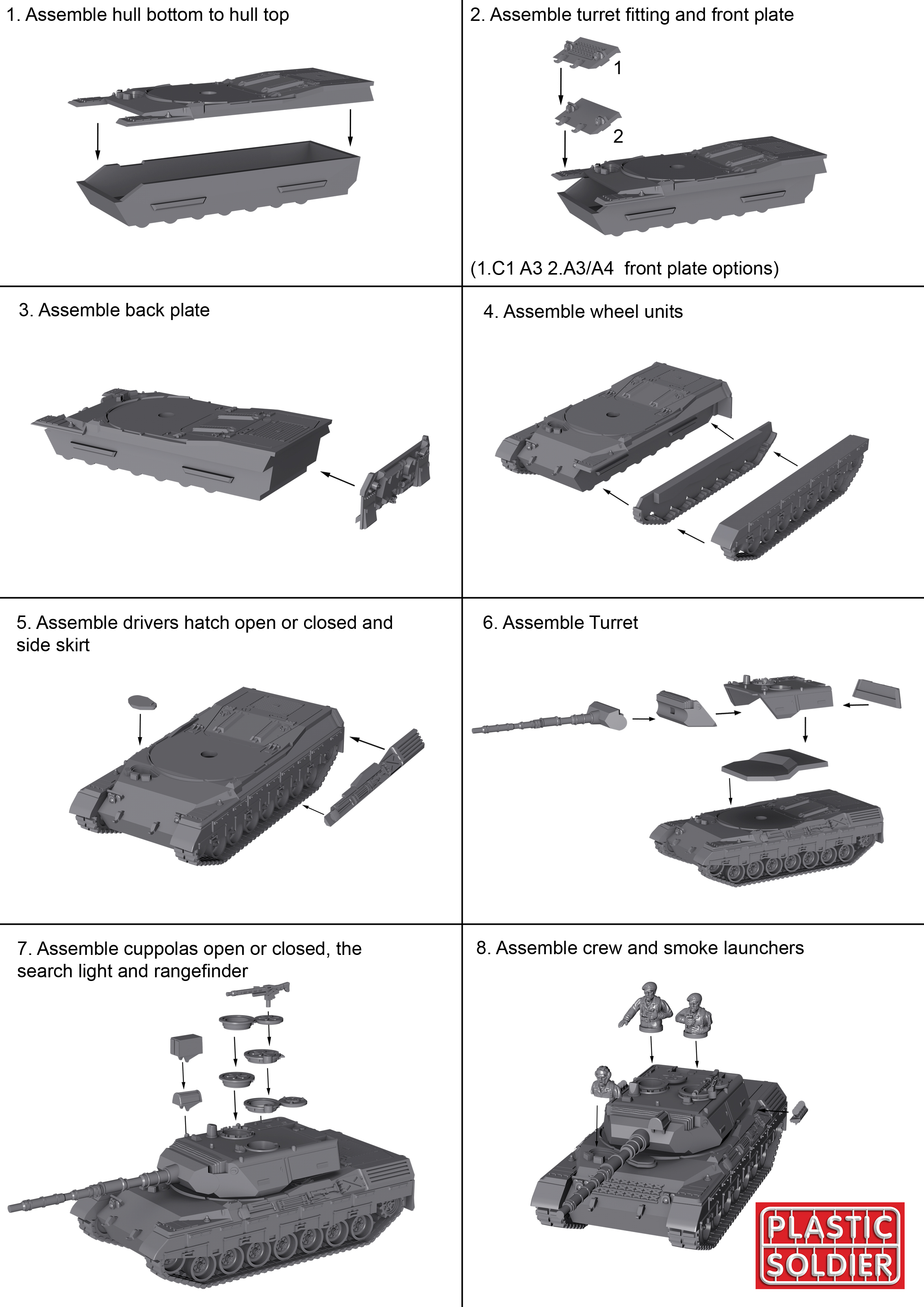 1. Assemble hull bottom to hull top

2. Assemble turret fitting and front plate

1

2

(1.C1 A3 2.A3/A4 front plate options)

3. Assemble back plate

4. Assemble wheel units

5. Assemble drivers hatch open or closed and side skirt

6. Assemble Turret

7. Assemble cuppolas open or closed, the search light and rangefinder

8. Assemble crew and smoke launchers

PLASTIC SOLDIER