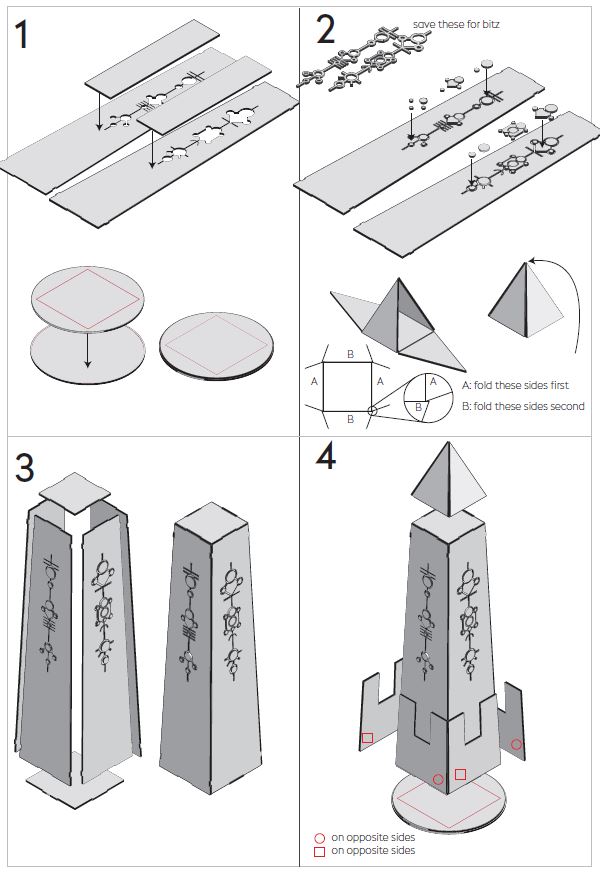 1

2

save these for bitz

B

A

A

B

A

B

A: fold these sides first

B: fold these sides second

3

4

on opposite sides

on opposite sides