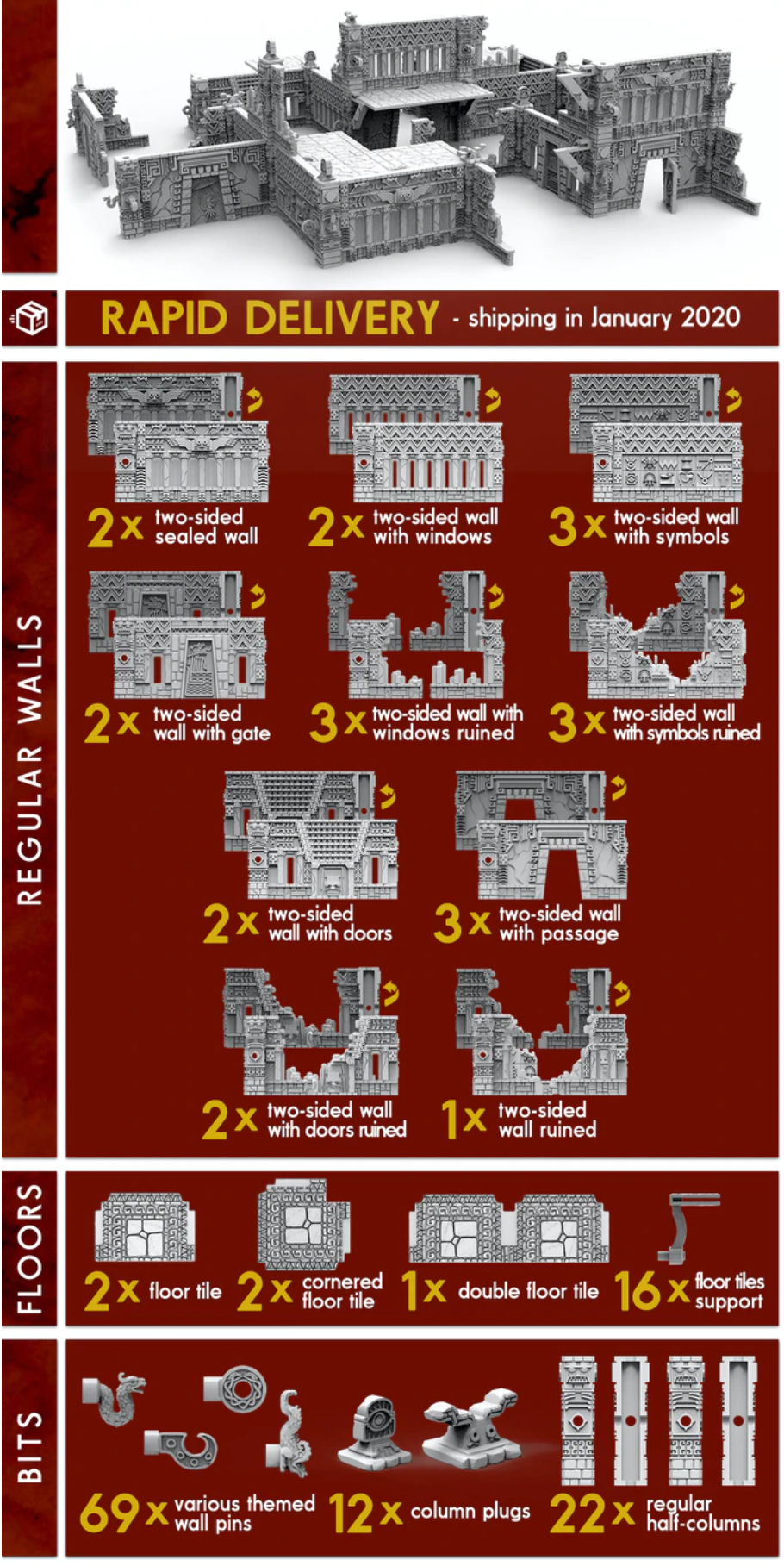 RAPID DELIVERY - shipping in January 2020

REGULAR WALLS

2x two-sided sealed wall

2x two-sided wall with windows

3x two-sided wall with symbols

2x two-sided wall with gate

3x two-sided wall with windows ruined

3x two-sided wall with symbols ruined

2x two-sided wall with doors

3x two-sided wall with passage

2x two-sided wall with doors ruined

1x two-sided wall ruined

FLOORS

2x floor tile

2x cornered floor tile

1x double floor tile

16x floor tiles support

BITS

69x various themed wall pins

12x column plugs

22x regular half-columns